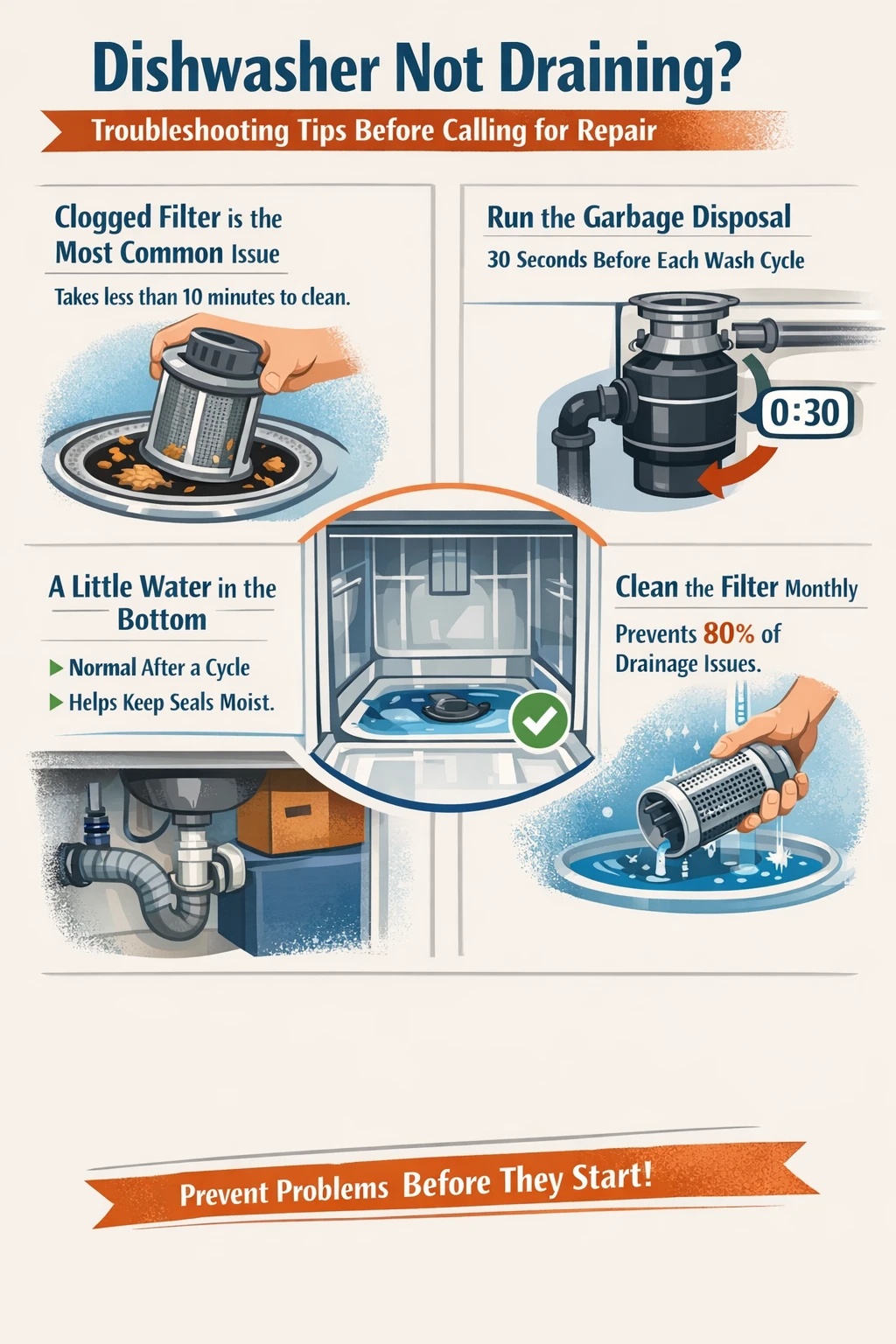 Dishwasher Not Draining?

Troubleshooting Tips Before Calling for Repair

Clogged Filter is the Most Common Issue

Takes less than 10 minutes to clean.

Run the Garbage Disposal

30 Seconds Before Each Wash Cycle

0:30

A Little Water in the Bottom

▶ Normal After a Cycle
▶ Helps Keep Seals Moist.

Clean the Filter Monthly

Prevents 80% of Drainage Issues.

Prevent Problems Before They Start!