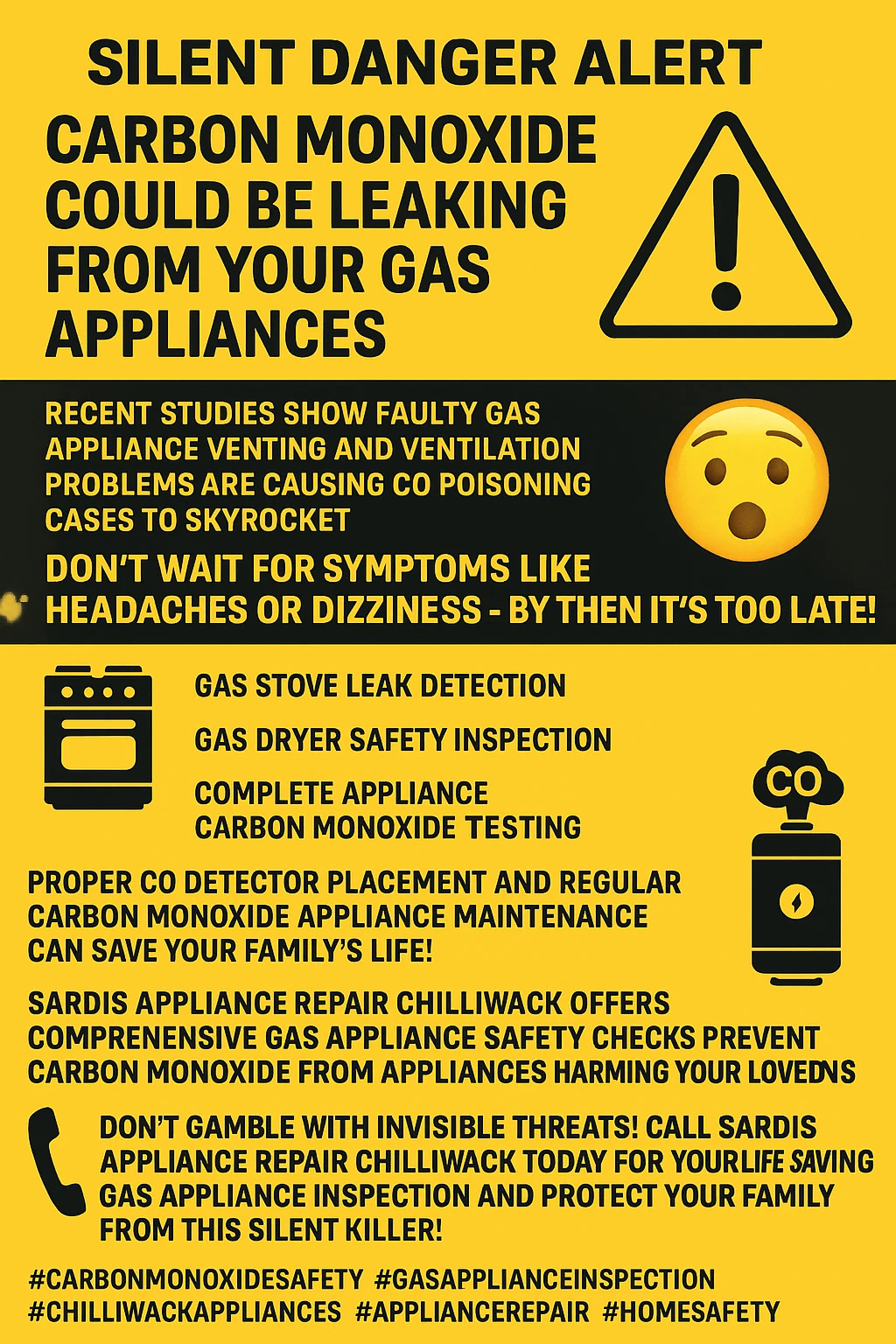 SILENT DANGER ALERT

CARBON MONOXIDE COULD BE LEAKING FROM YOUR GAS APPLIANCES

RECENT STUDIES SHOW FAULTY GAS APPLIANCE VENTING AND VENTILATION PROBLEMS ARE CAUSING CO POISONING CASES TO SKYROCKET

DON'T WAIT FOR SYMPTOMS LIKE HEADACHES OR DIZZINESS - BY THEN IT'S TOO LATE!

GAS STOVE LEAK DETECTION

GAS DRYER SAFETY INSPECTION

COMPLETE APPLIANCE CARBON MONOXIDE TESTING

CO

PROPER CO DETECTOR PLACEMENT AND REGULAR CARBON MONOXIDE APPLIANCE MAINTENANCE CAN SAVE YOUR FAMILY'S LIFE!

SARDIS APPLIANCE REPAIR CHILLIWACK OFFERS COMPRENENSIVE GAS APPLIANCE SAFETY CHECKS PREVENT CARBON MONOXIDE FROM APPLIANCES HARMING YOUR LOVEDNS

DON'T GAMBLE WITH INVISIBLE THREATS! CALL SARDIS APPLIANCE REPAIR CHILLIWACK TODAY FOR YOURLIFE SAVING GAS APPLIANCE INSPECTION AND PROTECT YOUR FAMILY FROM THIS SILENT KILLER!

#CARBONMONOXIDESAFETY #GASAPPLIANCEINSPECTION #CHILLIWACKAPPLIANCES #APPLIANCEREPAIR #HOMESAFETY