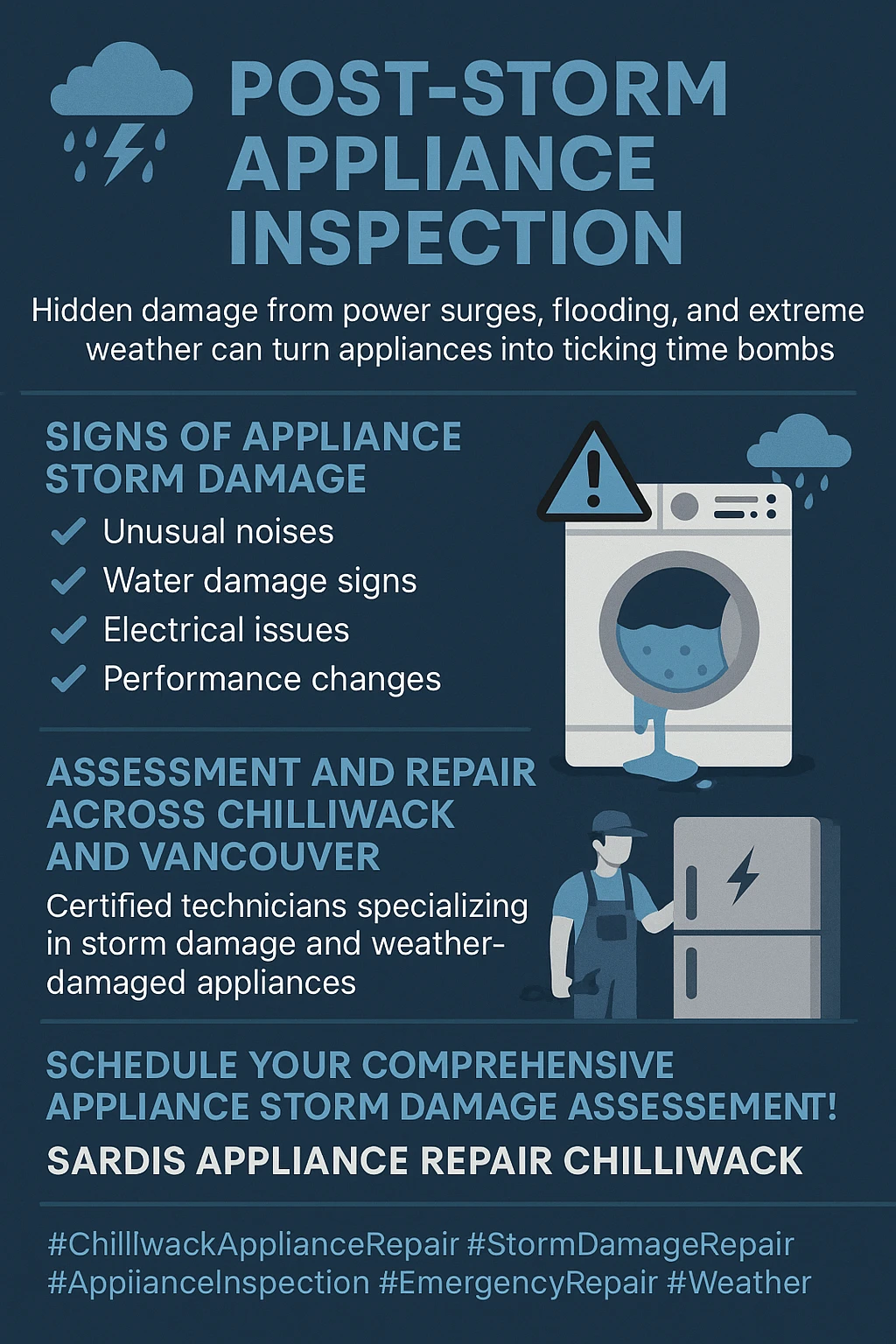 POST-STORM APPLIANCE INSPECTION

Hidden damage from power surges, flooding, and extreme weather can turn appliances into ticking time bombs

SIGNS OF APPLIANCE STORM DAMAGE

Unusual noises
Water damage signs
Electrical issues
Performance changes

ASSESSMENT AND REPAIR ACROSS CHILLIWACK AND VANCOUVER

Certified technicians specializing in storm damage and weather-damaged appliances

SCHEDULE YOUR COMPREHENSIVE APPLIANCE STORM DAMAGE ASSESSEMENT!

SARDIS APPLIANCE REPAIR CHILLIWACK

#ChilllwackApplianceRepair #StormDamageRepair #AppiianceInspection #EmergencyRepair #Weather