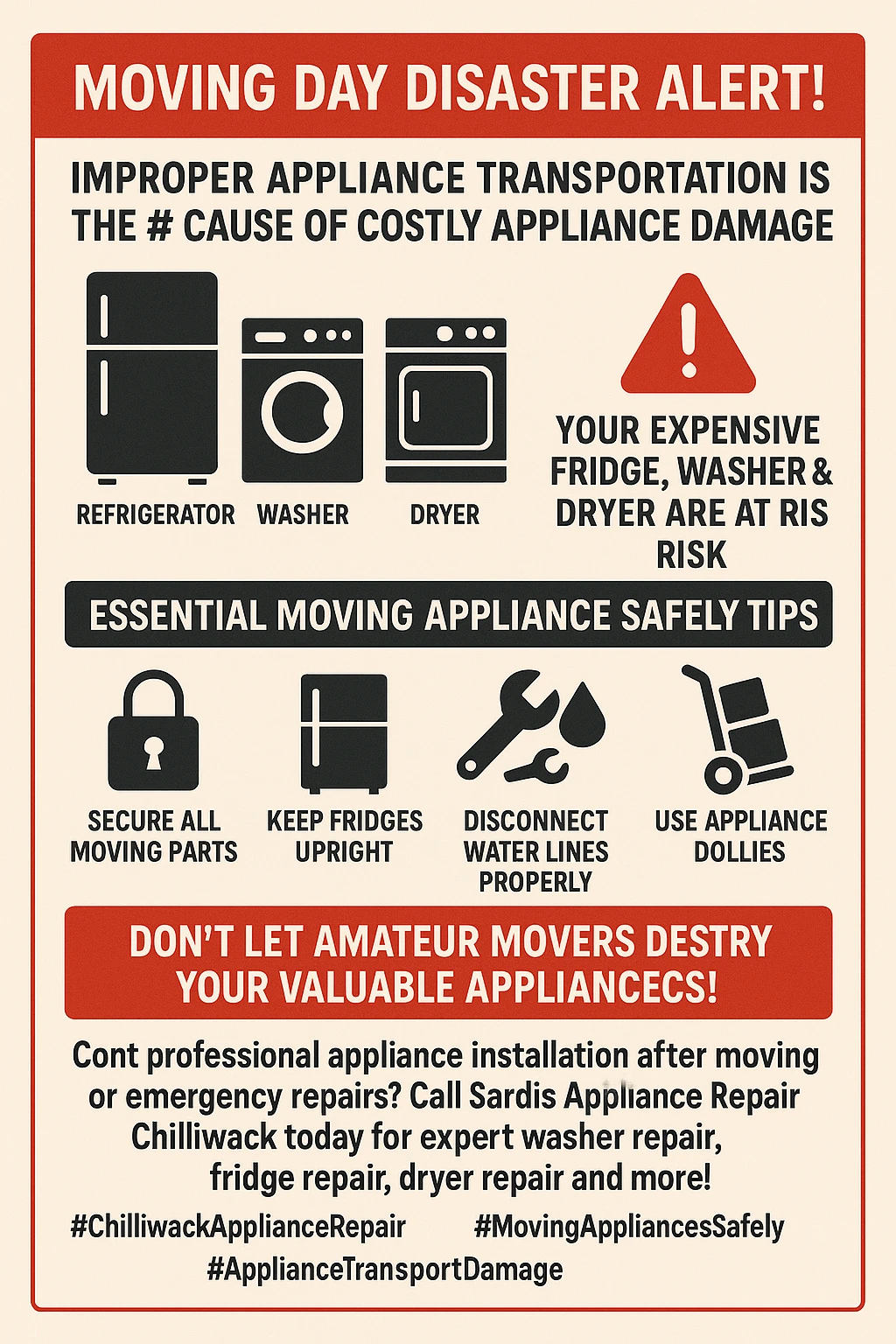 MOVING DAY DISASTER ALERT!

IMPROPER APPLIANCE TRANSPORTATION IS THE # CAUSE OF COSTLY APPLIANCE DAMAGE

REFRIGERATOR WASHER DRYER

YOUR EXPENSIVE FRIDGE, WASHER & DRYER ARE AT RIS RISK

ESSENTIAL MOVING APPLIANCE SAFELY TIPS

SECURE ALL MOVING PARTS

KEEP FRIDGES UPRIGHT

DISCONNECT WATER LINES PROPERLY

USE APPLIANCE DOLLIES

DON'T LET AMATEUR MOVERS DESTRY YOUR VALUABLE APPLIANCECS!

Cont professional appliance installation after moving or emergency repairs? Call Sardis Appliance Repair Chilliwack today for expert washer repair, fridge repair, dryer repair and more!

#ChilliwackApplianceRepair #MovingAppliancesSafely #ApplianceTransportDamage