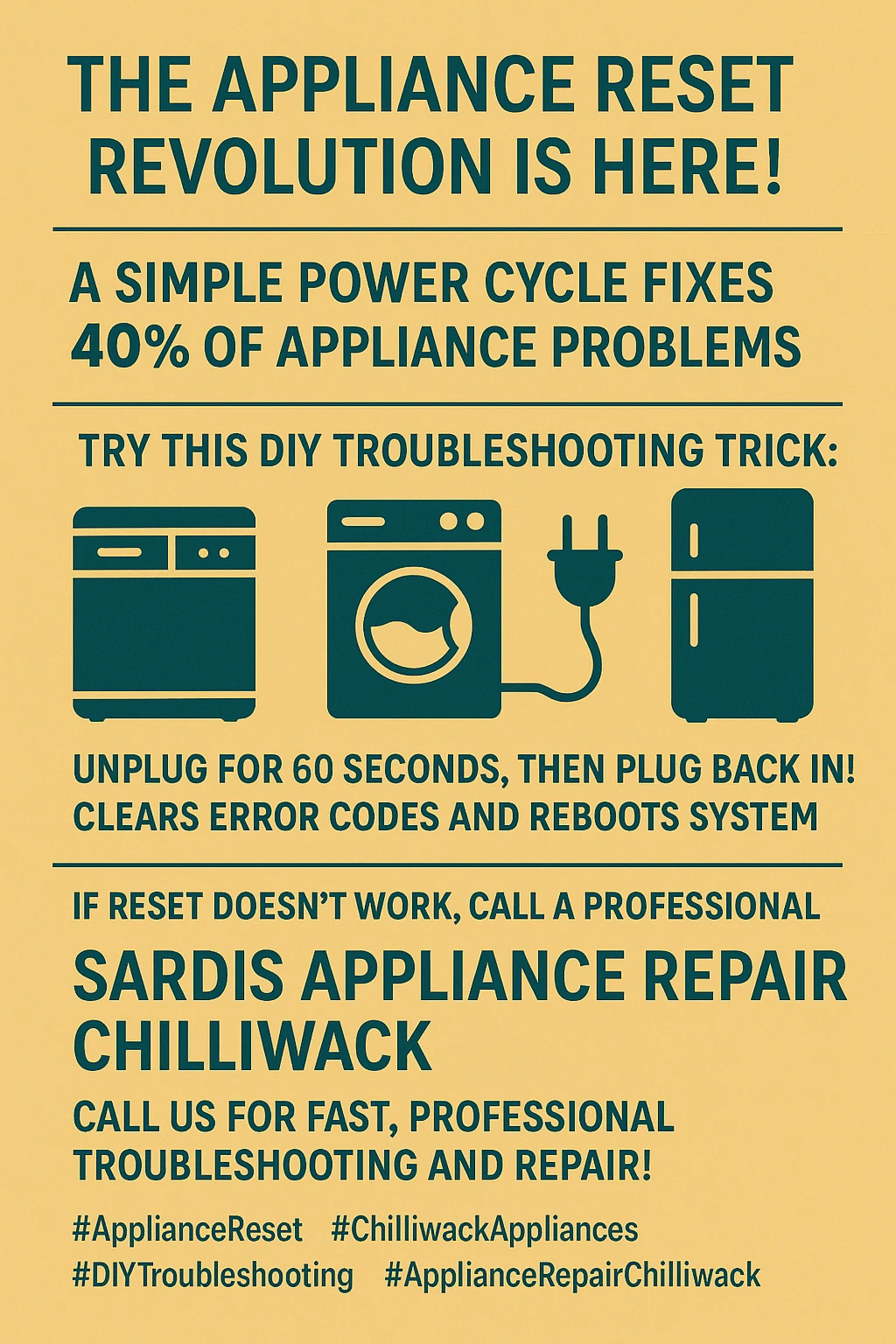 THE APPLIANCE RESET REVOLUTION IS HERE!

A SIMPLE POWER CYCLE FIXES 40% OF APPLIANCE PROBLEMS

TRY THIS DIY TROUBLESHOOTING TRICK:

UNPLUG FOR 60 SECONDS, THEN PLUG BACK IN!
CLEARS ERROR CODES AND REBOOTS SYSTEM

IF RESET DOESN'T WORK, CALL A PROFESSIONAL

SARDIS APPLIANCE REPAIR CHILLIWACK

CALL US FOR FAST, PROFESSIONAL TROUBLESHOOTING AND REPAIR!

#ApplianceReset #ChilliwackAppliances
#DIYTroubleshooting #ApplianceRepairChilliwack