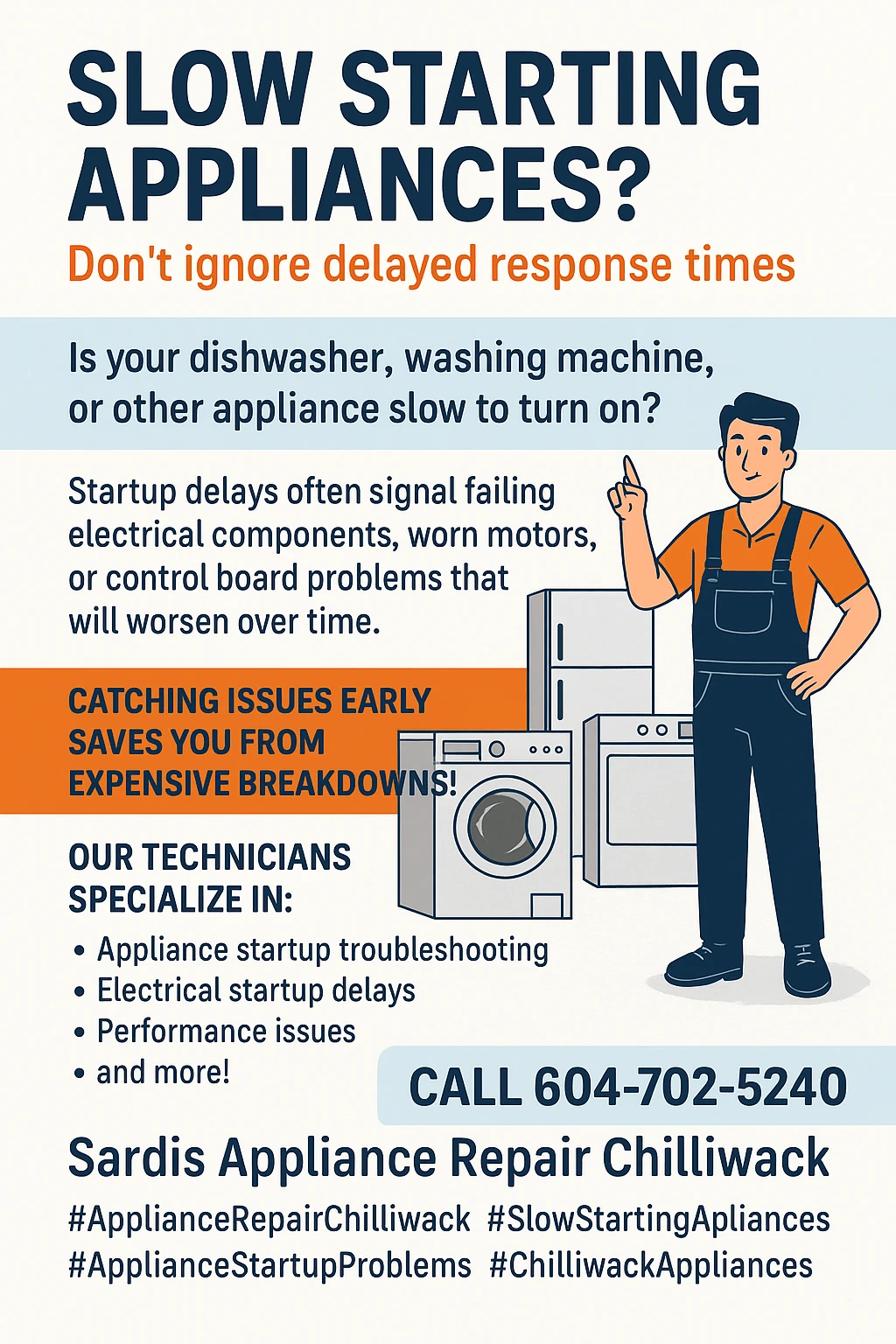 SLOW STARTING APPLIANCES?

Don't ignore delayed response times

Is your dishwasher, washing machine, or other appliance slow to turn on?

Startup delays often signal failing electrical components, worn motors, or control board problems that will worsen over time.

CATCHING ISSUES EARLY SAVES YOU FROM EXPENSIVE BREAKDOWNS!

OUR TECHNICIANS SPECIALIZE IN:

• Appliance startup troubleshooting
• Electrical startup delays
• Performance issues
• and more!

CALL 604-702-5240

Sardis Appliance Repair Chilliwack

#ApplianceRepairChilliwack #SlowStartingApliances #ApplianceStartupProblems #ChilliwackAppliances